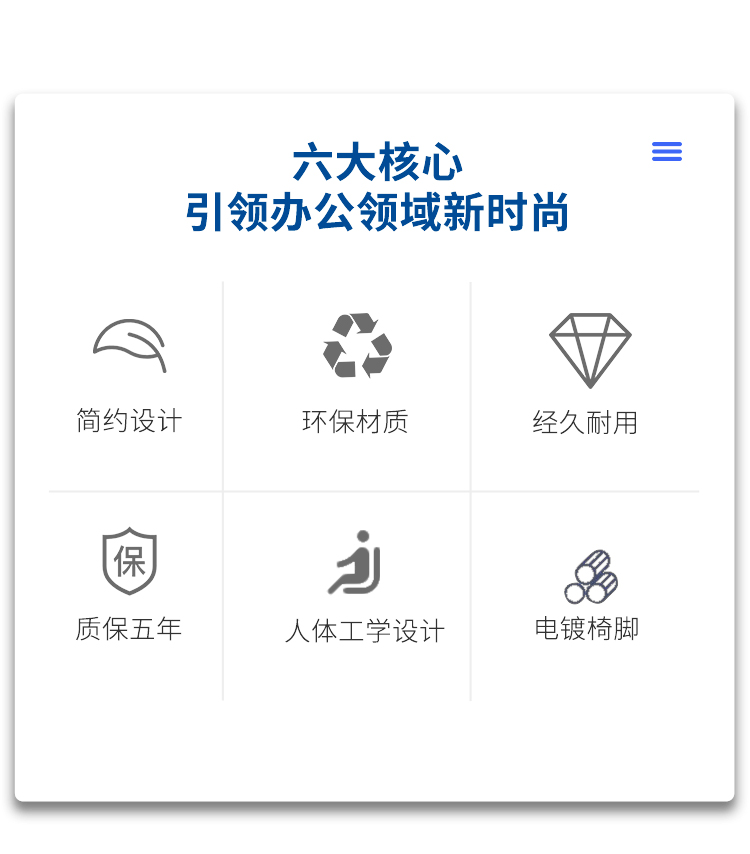 六大核心
引领办公领域新时尚

简约设计

环保材质

经久耐用

保

质保五年

人体工学设计

电镀椅脚